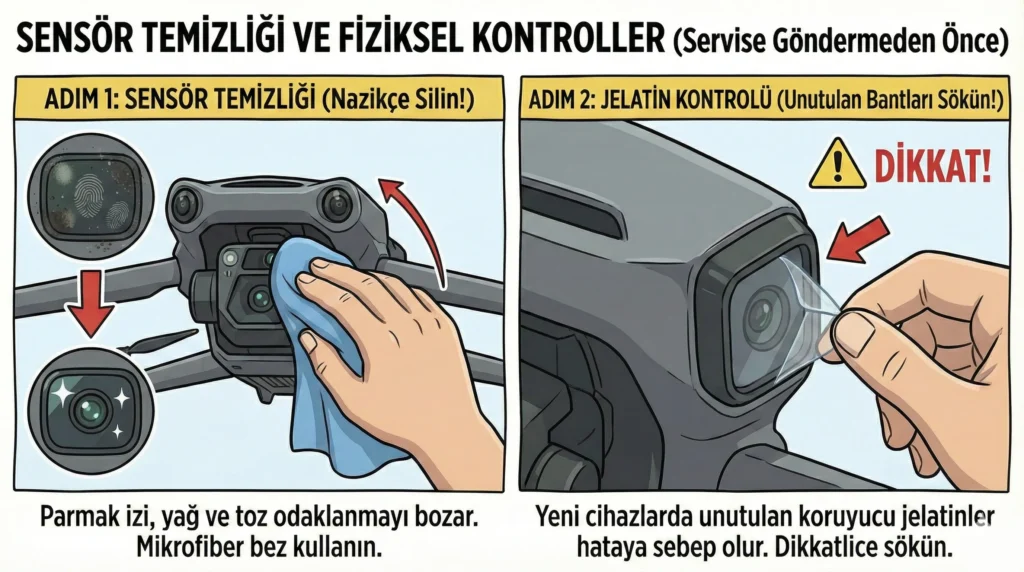 SENSÖR TEMİZLİĞİ VE FİZİKSEL KONTROLLER (Servise Göndermeden Önce)

ADIM 1: SENSÖR TEMİZLİĞİ (Nazikçe Silin!)

Parmak izi, yağ ve toz odaklanmayı bozar. Mikrofiber bez kullanın.

ADIM 2: JELATİN KONTROLÜ (Unutulan Bantları Sökün!)

DİKKAT!

Yeni cihazlarda unutulan koruyucu jelatinler hataya sebep olur. Dikkatlice sökün.