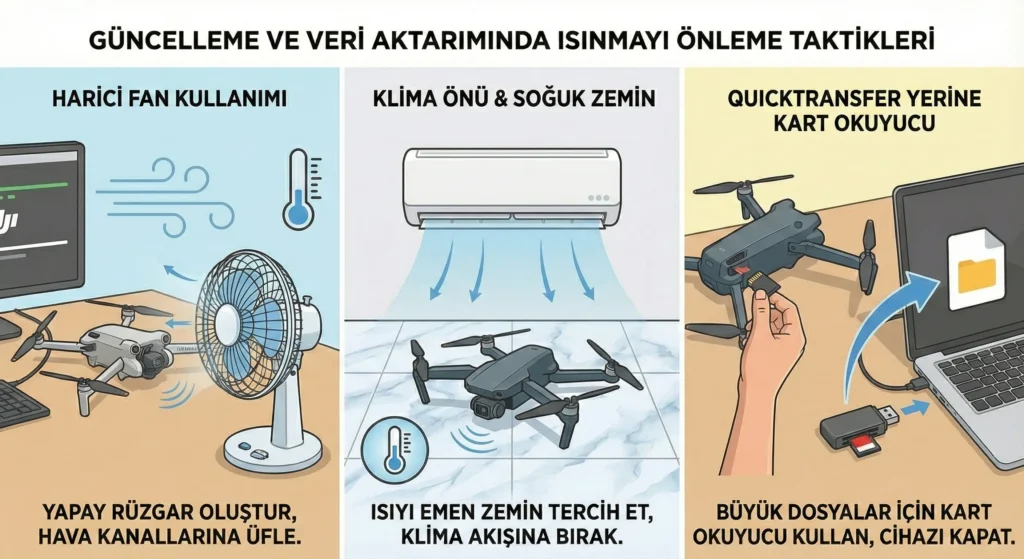 GÜNCELLEME VE VERİ AKTARIMINDA ISINMAYI ÖNLEME TAKTİKLERİ

HARİCİ FAN KULLANIMI

dji

YAPAY RÜZGAR OLUŞTUR, HAVA KANALLARINA ÜFLE.

KLİMA ÖNÜ & SOĞUK ZEMİN

ISIYI EMEN ZEMİN TERCİH ET, KLİMA AKIŞINA BIRAK.

QUICKTRANSFER YERİNE KART OKUYUCU

BÜYÜK DOSYALAR İÇİN KART OKUYUCU KULLAN, CİHAZI KAPAT.