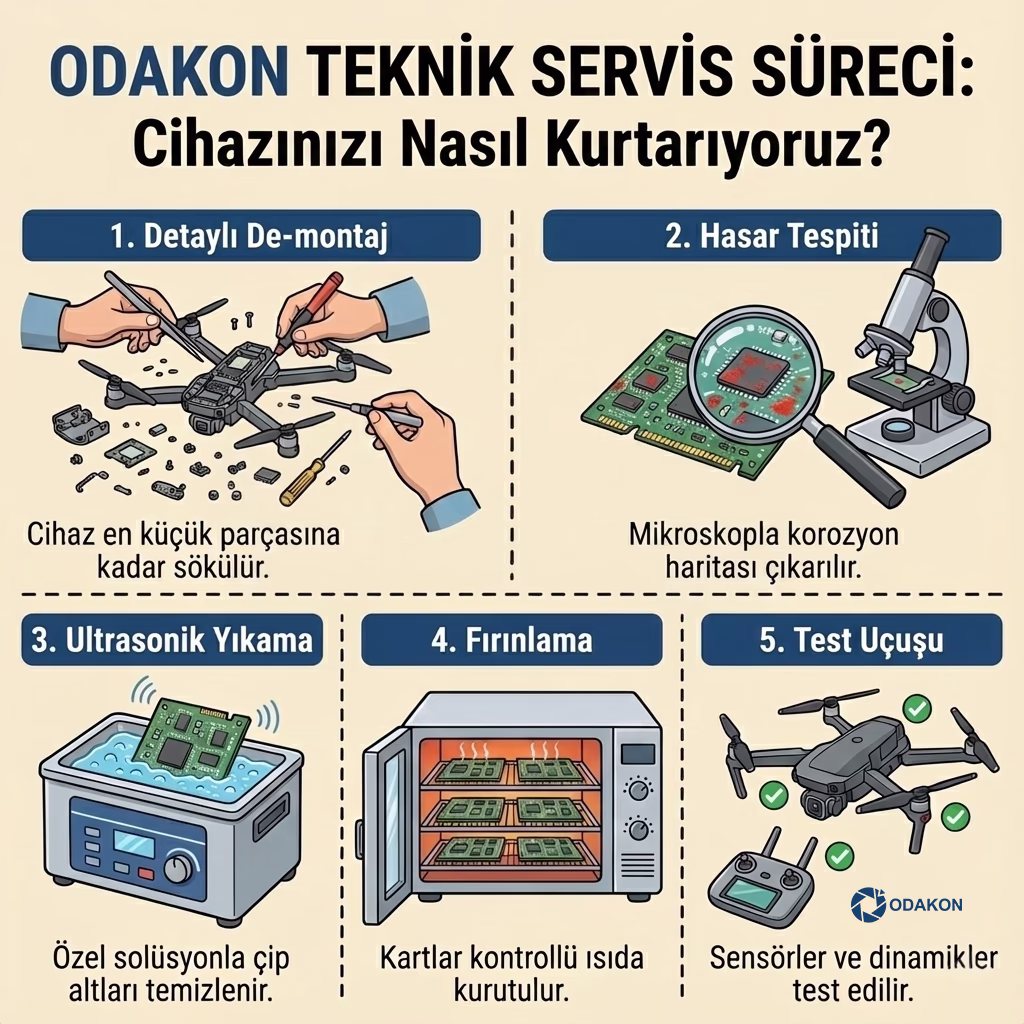 ODAKON TEKNİK SERVİS SÜRECİ: Cihazınızı Nasıl Kurtarıyoruz?

1. Detaylı De-montaj

Cihaz en küçük parçasına kadar sökülür.

2. Hasar Tespiti

Mikroskopla korozyon haritası çıkarılır.

3. Ultrasonik Yıkama

Özel solüsyonla çip altları temizlenir.

4. Fırınlama

Kartlar kontrollü ısıda kurutulur.

5. Test Uçuşu

ODAKON

Sensörler ve dinamikler test edilir.