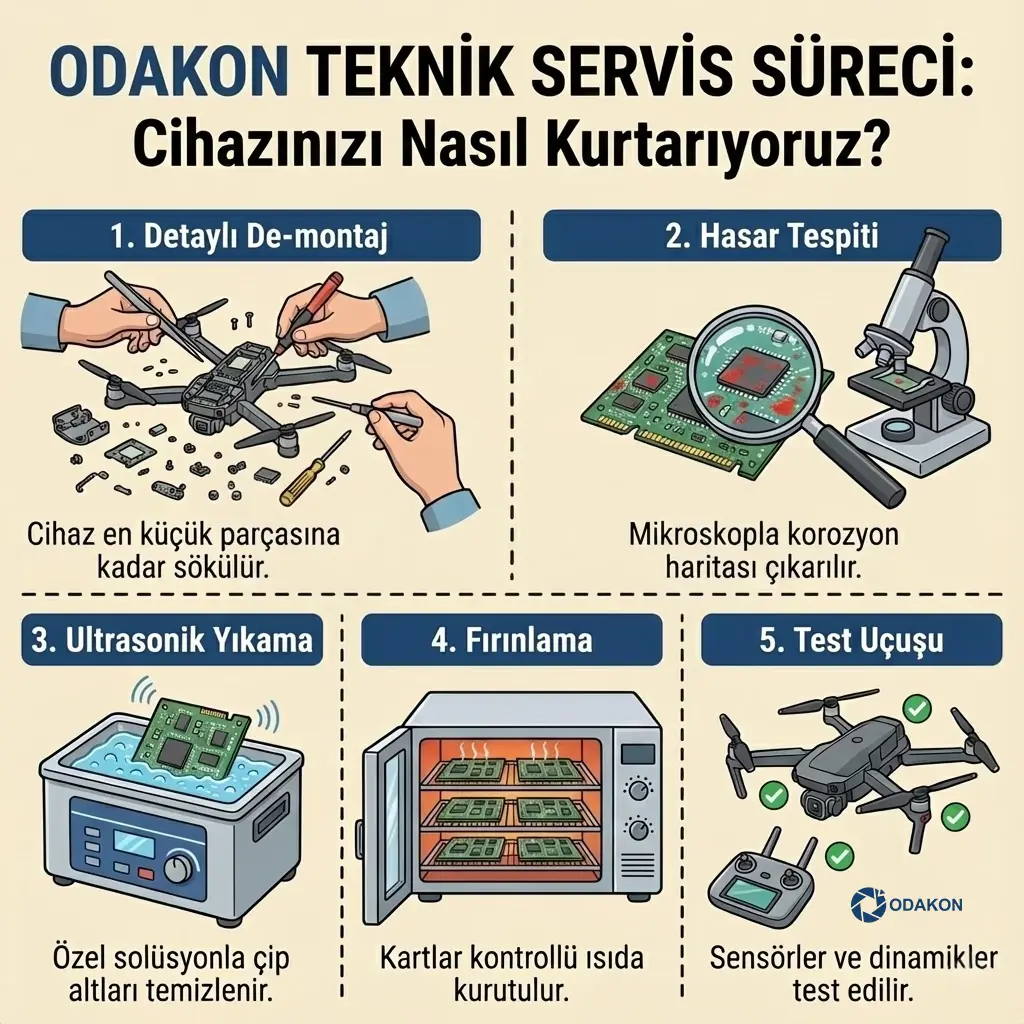 ODAKON TEKNİK SERVİS SÜRECİ: Cihazınızı Nasıl Kurtarıyoruz?

1. Detaylı De-montaj

Cihaz en küçük parçasına kadar sökülür.

2. Hasar Tespiti

Mikroskopla korozyon haritası çıkarılır.

3. Ultrasonik Yıkama

Özel solüsyonla çip altları temizlenir.

4. Fırınlama

Kartlar kontrollü ısıda kurutulur.

5. Test Uçuşu

ODAKON

Sensörler ve dinamikler test edilir.